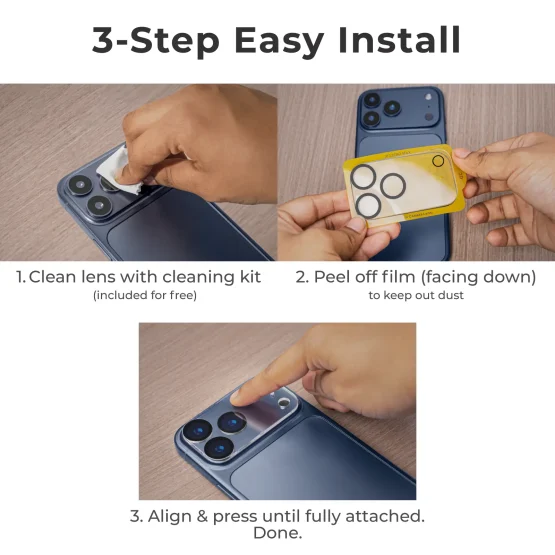 3-Step Easy Install

1. Clean lens with cleaning kit
(included for free)

2. Peel off film (facing down)
to keep out dust

3. Align & press until fully attached.
Done.